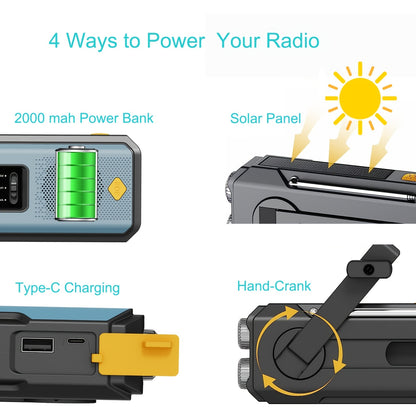 4 Ways to Power Your Radio

2000 mah Power Bank

Solar Panel

Type-C Charging

Hand-Crank